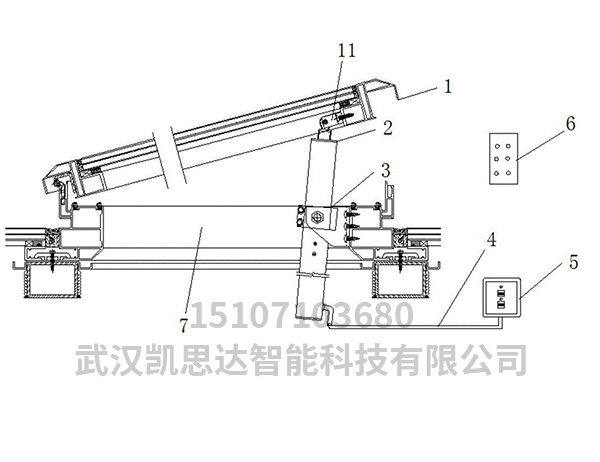 11
1
2
6
3
4
5
7
15107103680
武汉凯思达智能科技有限公司