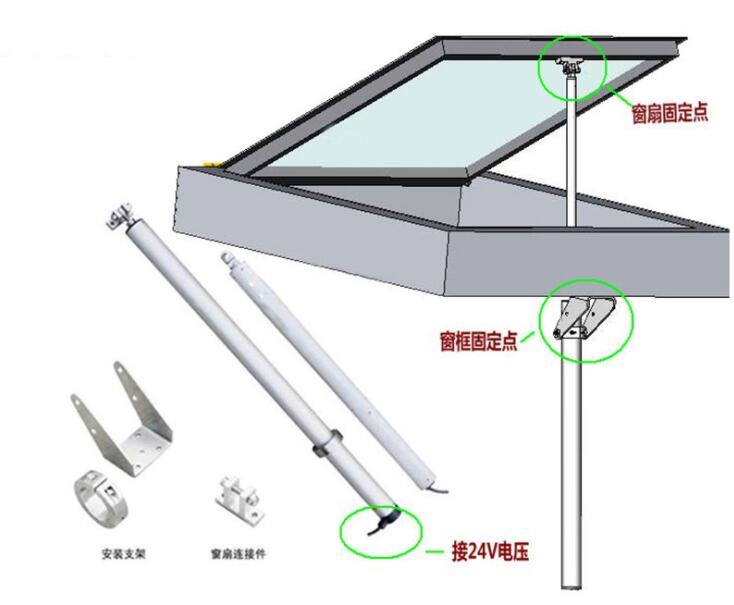 窗扇固定点

窗框固定点

安装支架

窗扇连接件

接24V电压